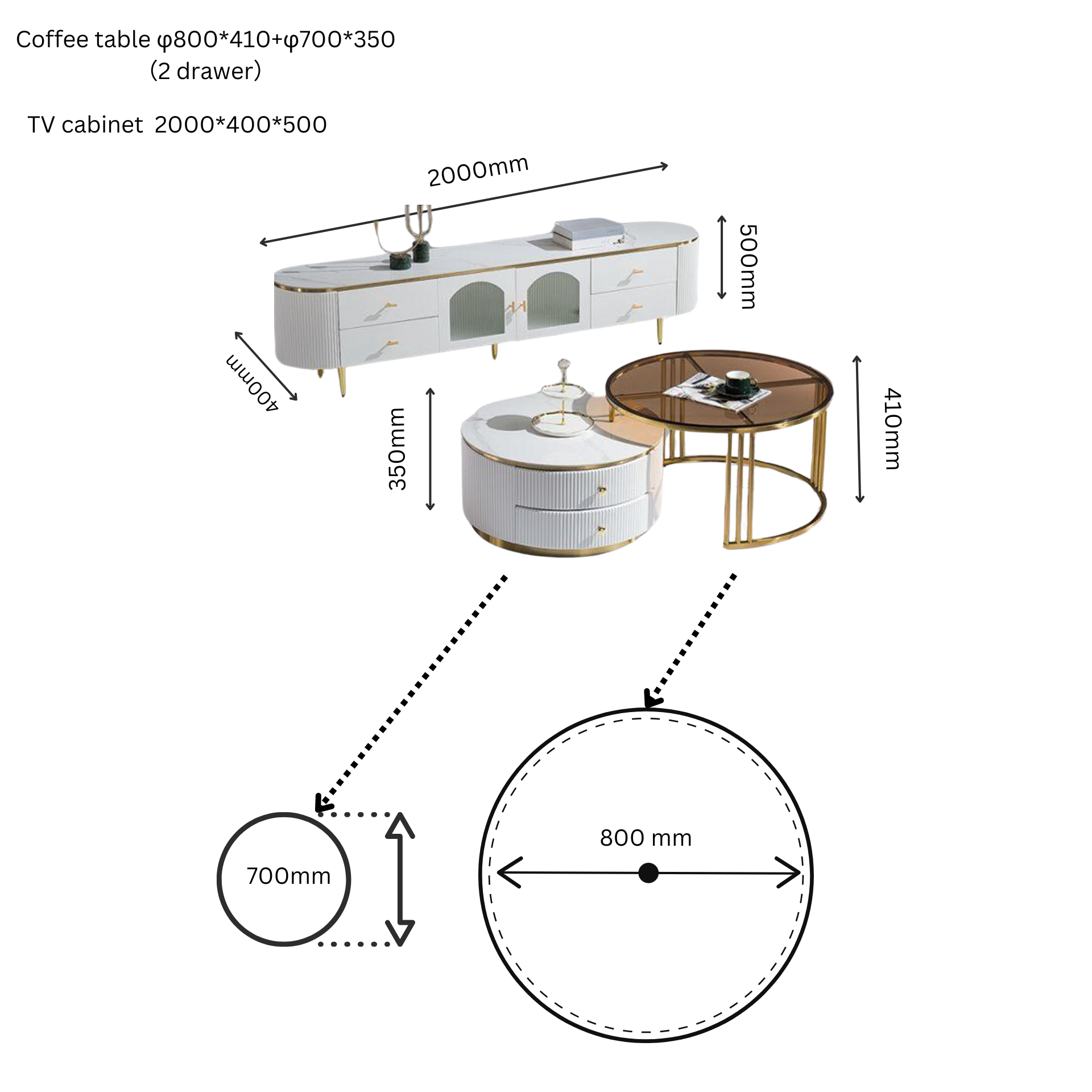 Coffee table φ800*410+φ700*350
(2 drawer)

TV cabinet 2000*400*500

2000mm

500mm

400mm

350mm

410mm

700mm

800 mm