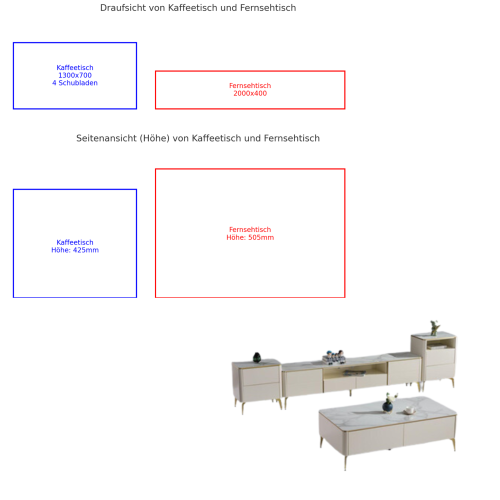 Draufsicht von Kaffeetisch und Fernsehtisch

Kaffeetisch
1300x700
4 Schubladen

Fernsehtisch
2000x400

Seitenansicht (Höhe) von Kaffeetisch und Fernsehtisch

Kaffeetisch
Höhe: 425mm

Fernsehtisch
Höhe: 505mm