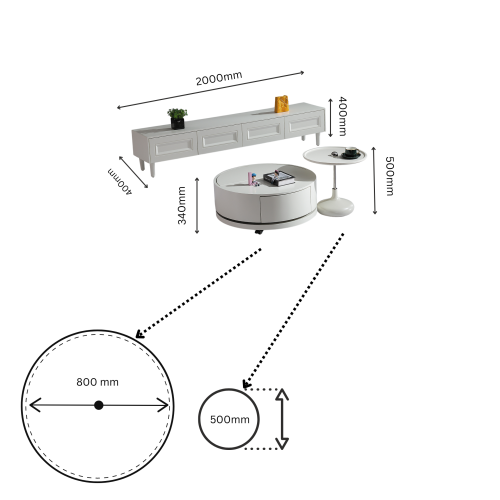 2000mm

400mm

400mm

500mm

340mm

800 mm

500mm